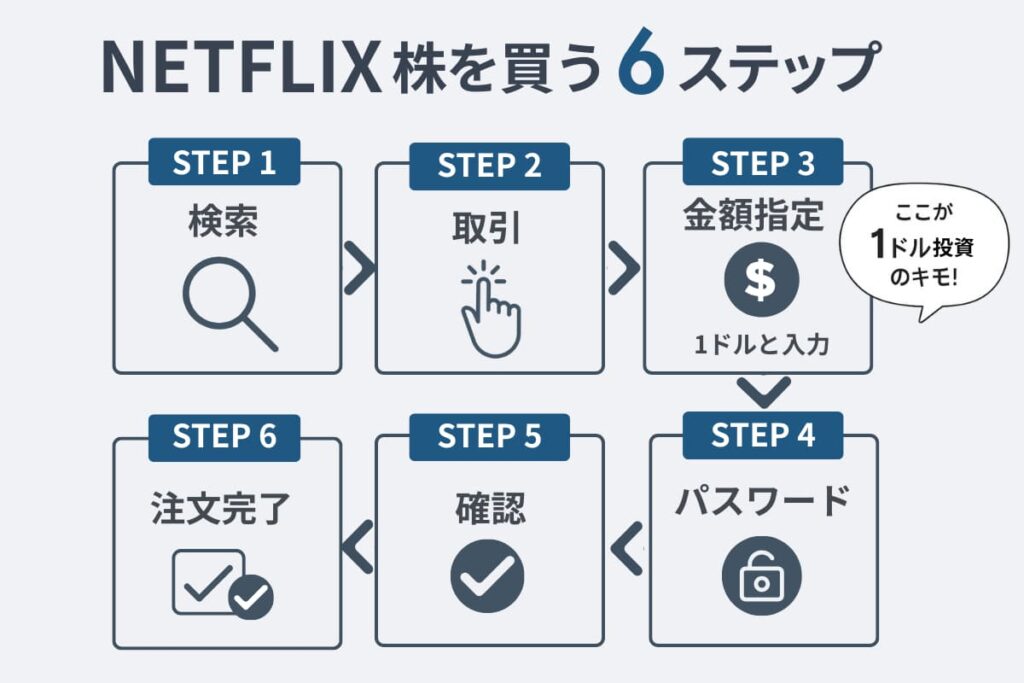 NETFLIX 株を買う 6 ステップ

STEP 1
検索

STEP 2
取引

STEP 3
金額指定
$
1ドルと入力

ここが
1ドル投資
のキモ!

STEP 4
パスワード

STEP 5
確認

STEP 6
注文完了